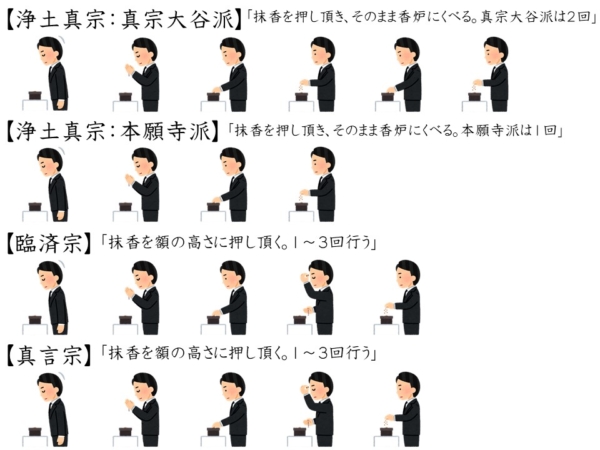 【浄土真宗：真宗大谷派】「抹香を押し頂き、そのまま香炉にくべる。真宗大谷派は2回」

【浄土真宗：本願寺派】「抹香を押し頂き、そのまま香炉にくべる。本願寺派は1回」

【臨済宗】「抹香を額の高さに押し頂く。1～3回行う」

【真言宗】「抹香を額の高さに押し頂く。1～3回行う」